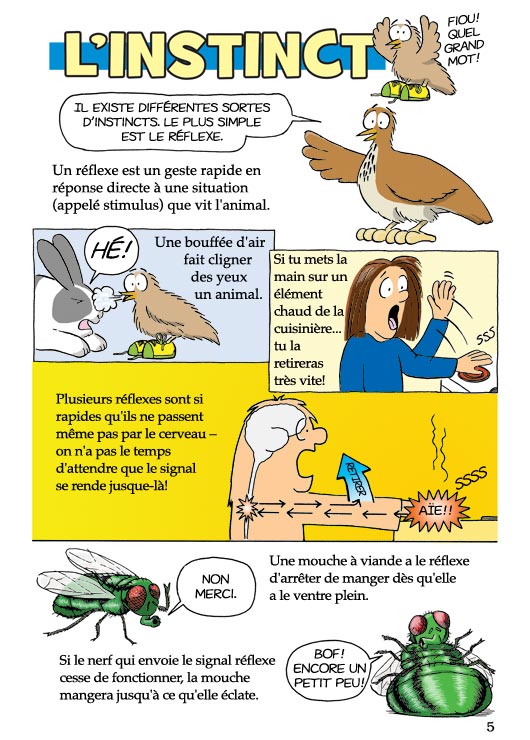 L'INSTINCT

FIOU! QUEL GRAND MOT!

IL EXISTE DIFFÉRENTES SORTES D'INSTINCTS. LE PLUS SIMPLE EST LE RÉFLEXE.

Un réflexe est un geste rapide en réponse directe à une situation (appelé stimulus) que vit l'animal.

HÉ!

Une bouffée d'air fait cligner des yeux un animal.

Si tu mets la main sur un élément chaud de la cuisinière... tu la retireras très vite!

SSS

Plusieurs réflexes sont si rapides qu'ils ne passent même pas par le cerveau – on n'a pas le temps d'attendre que le signal se rende jusque-là!

RETIRER

SSSS

AÏE!!

NON MERCI.

Une mouche à viande a le réflexe d'arrêter de manger dès qu'elle a le ventre plein.

Si le nerf qui envoie le signal réflexe cesse de fonctionner, la mouche mangera jusqu'à ce qu'elle éclate.

BOF! ENCORE UN PETIT PEU!

5