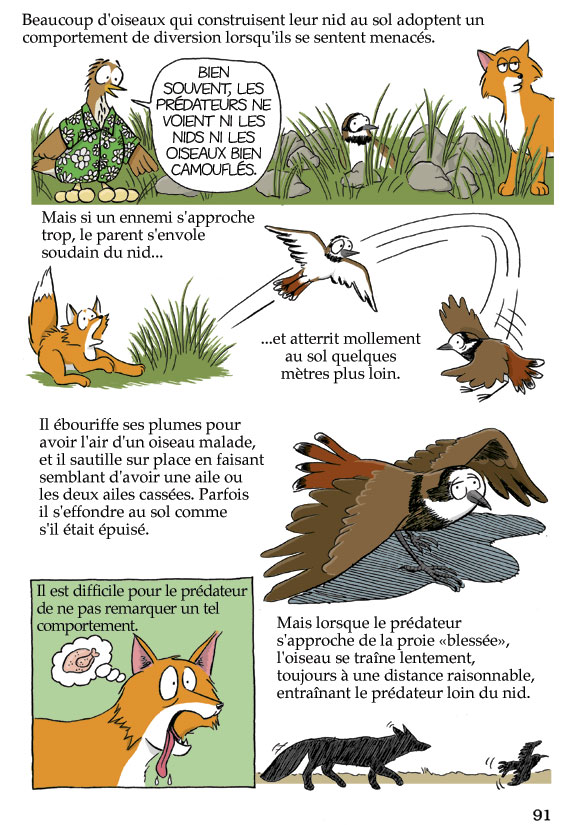 Beaucoup d'oiseaux qui construisent leur nid au sol adoptent un comportement de diversion lorsqu'ils se sentent menacés.

BIEN SOUVENT, LES PRÉDATEURS NE VOIENT NI LES NIDS NI LES OISEAUX BIEN CAMOUFLÉS.

Mais si un ennemi s'approche trop, le parent s'envole soudain du nid...

...et atterrit mollement au sol quelques mètres plus loin.

Il ébouriffe ses plumes pour avoir l'air d'un oiseau malade, et il sautille sur place en faisant semblant d'avoir une aile ou les deux ailes cassées. Parfois il s'effondre au sol comme s'il était épuisé.

Il est difficile pour le prédateur de ne pas remarquer un tel comportement.

Mais lorsque le prédateur s'approche de la proie «blessée», l'oiseau se traîne lentement, toujours à une distance raisonnable, entraînant le prédateur loin du nid.

91